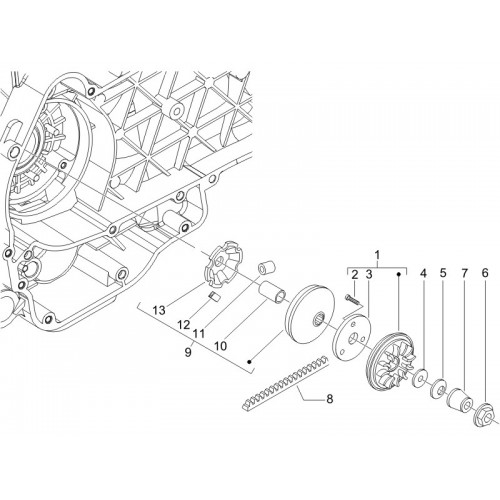 1
2
3
4
5
7
6
13
12
11
10
9
8